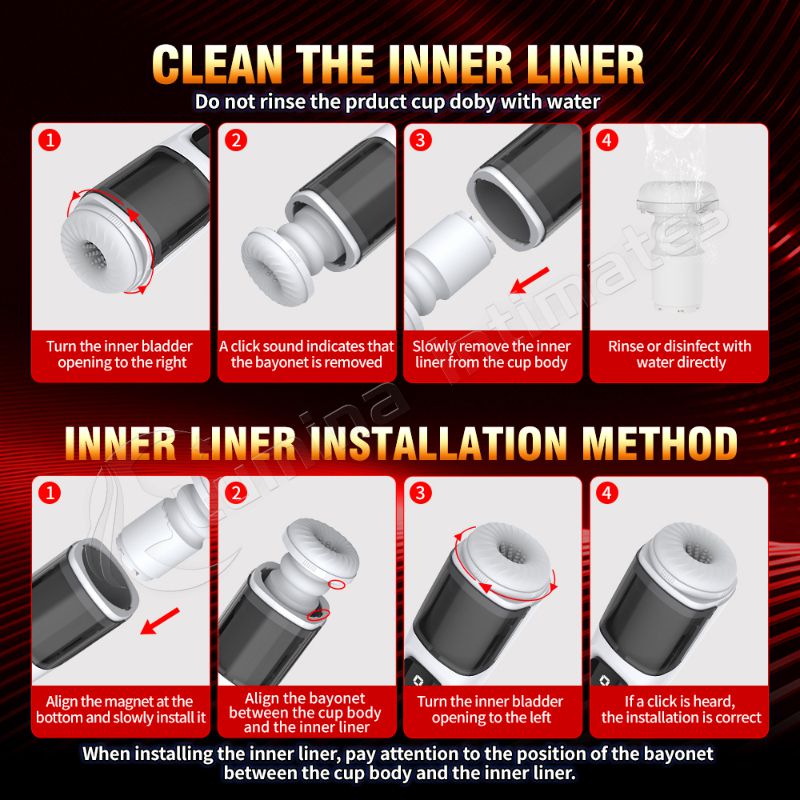 CLEAN THE INNER LINER

Do not rinse the prduct cup doby with water

1
Turn the inner bladder opening to the right

2
A click sound indicates that the bayonet is removed

3
Slowly remove the inner liner from the cup body

4
Rinse or disinfect with water directly

Lumina Intimates

INNER LINER INSTALLATION METHOD

1
Align the magnet at the bottom and slowly install it

2
Align the bayonet between the cup body and the inner liner

3
Turn the inner bladder opening to the left

4
If a click is heard, the installation is correct

When installing the inner liner, pay attention to the position of the bayonet between the cup body and the inner liner.